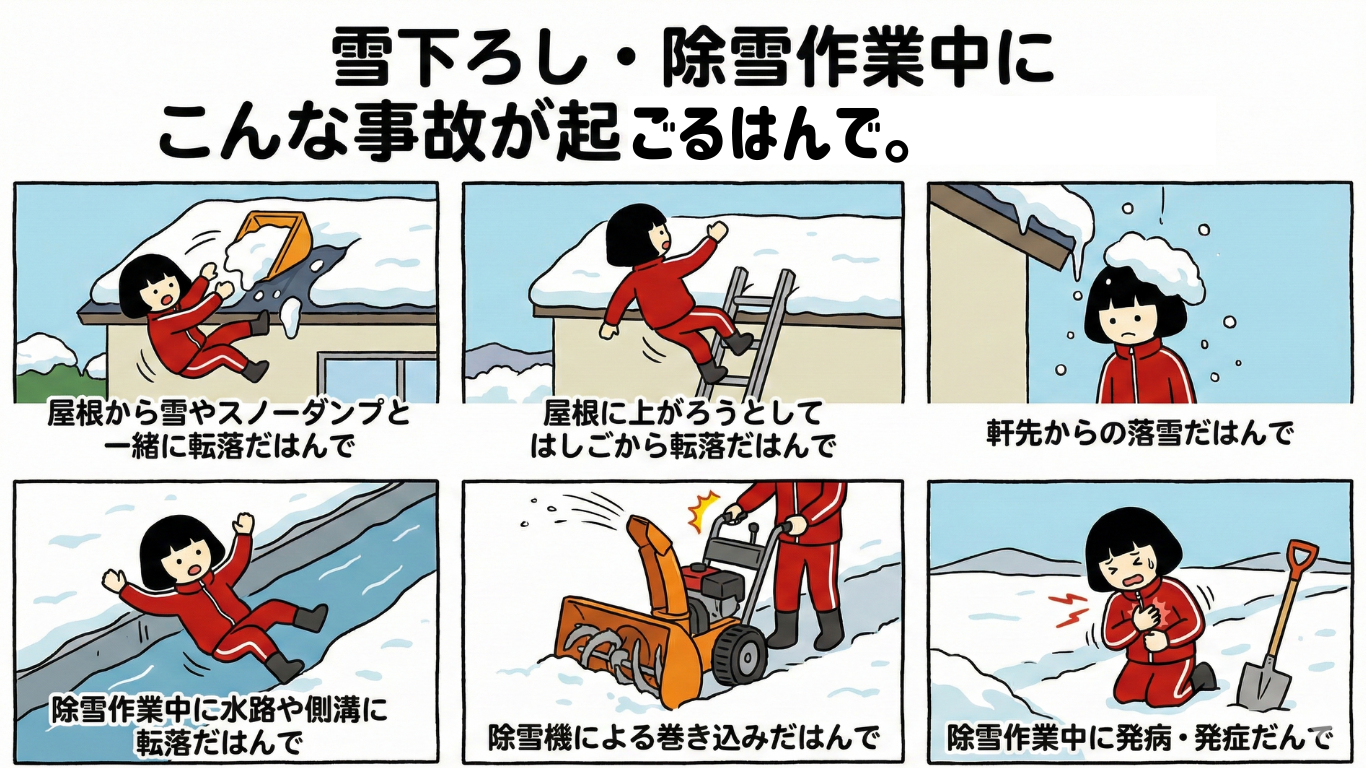 雪下ろし・除雪作業中に
こんな事故が起ごるはんで。

屋根から雪やスノーダンプと一緒に転落だはんで

屋根に上がろうとしてはしごから転落だはんで

軒先からの落雪だはんで

除雪作業中に水路や側溝に転落だはんで

除雪機による巻き込みだはんで

除雪作業中に発病・発症だんで